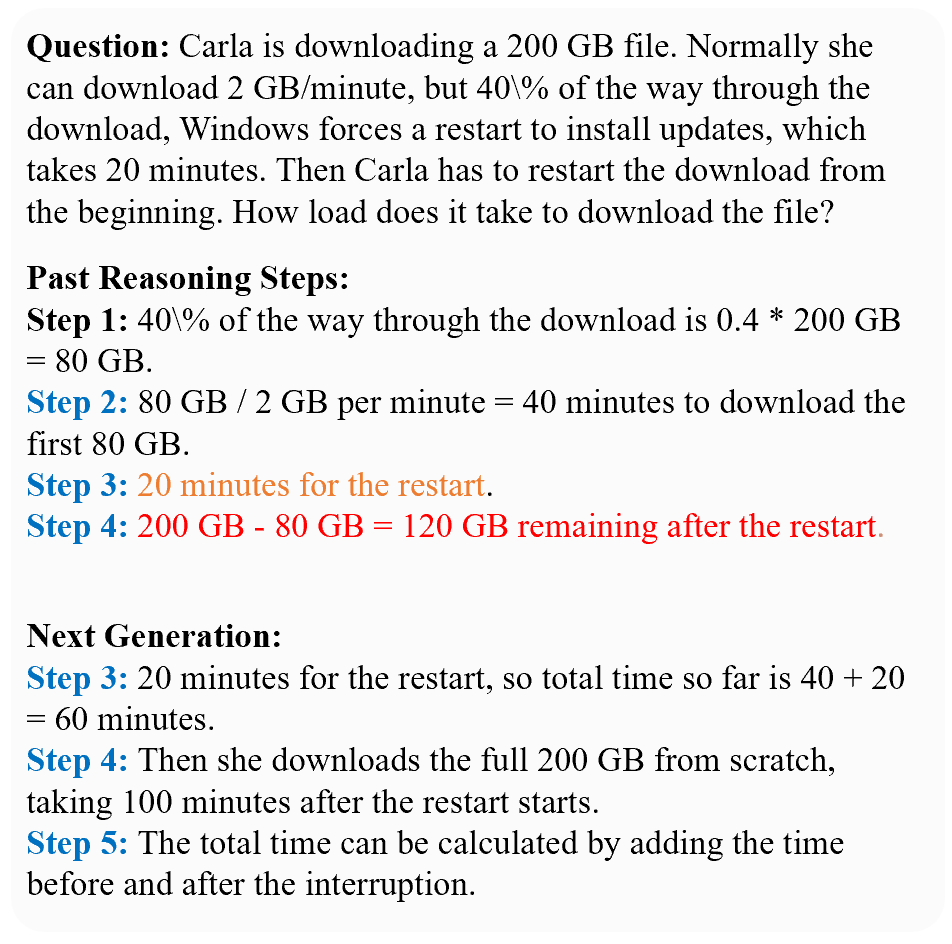 **Question:** Carla is downloading a 200 GB file. Normally she can download 2 GB/minute, but 40\% of the way through the download, Windows forces a restart to install updates, which takes 20 minutes. Then Carla has to restart the download from the beginning. How load does it take to download the file?

**Past Reasoning Steps:**
**Step 1:** 40\% of the way through the download is 0.4 * 200 GB = 80 GB.
**Step 2:** 80 GB / 2 GB per minute = 40 minutes to download the first 80 GB.
**Step 3:** 20 minutes for the restart.
**Step 4:** 200 GB - 80 GB = 120 GB remaining after the restart.

**Next Generation:**
**Step 3:** 20 minutes for the restart, so total time so far is 40 + 20 = 60 minutes.
**Step 4:** Then she downloads the full 200 GB from scratch, taking 100 minutes after the restart starts.
**Step 5:** The total time can be calculated by adding the time before and after the interruption.