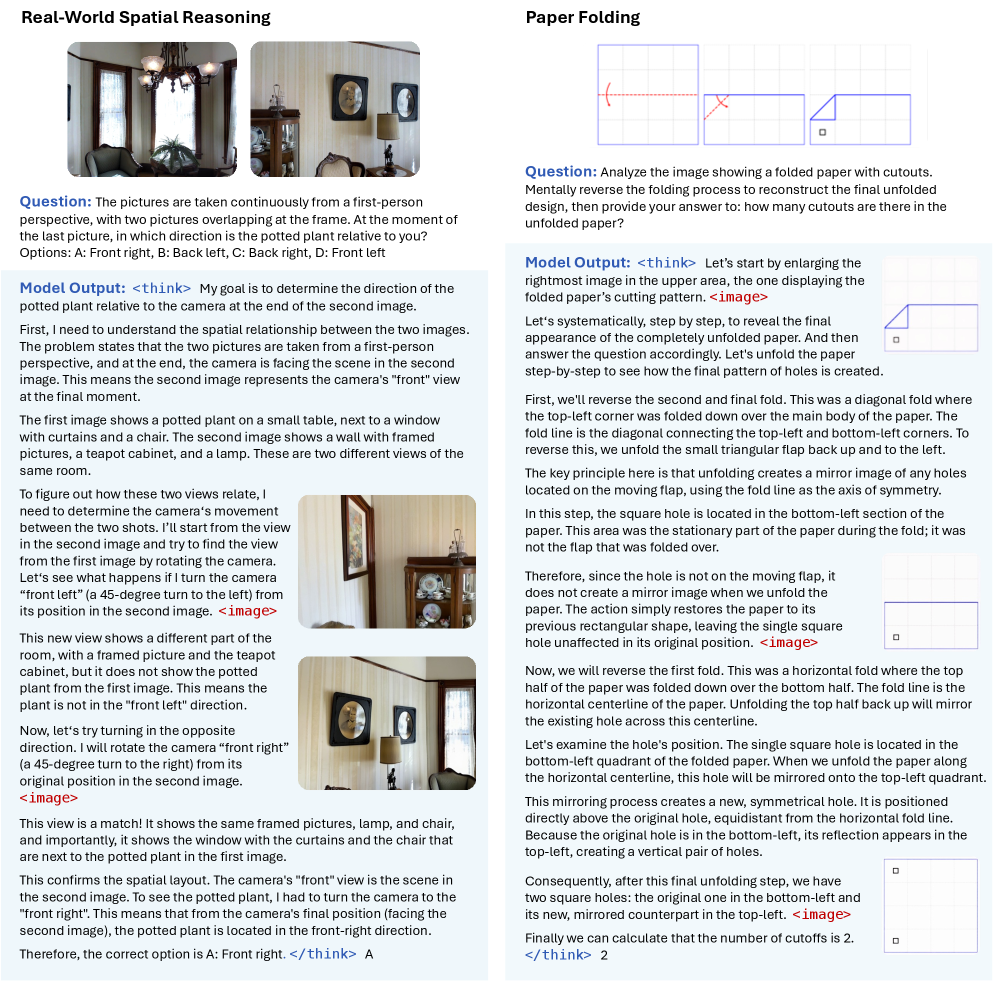 Real-World Spatial Reasoning

Question: The pictures are taken continuously from a first-person perspective, with two pictures overlapping at the frame. At the moment of the last picture, in which direction is the potted plant relative to you? Options: A: Front right, B: Back left, C: Back right, D: Front left

Model Output: <think> My goal is to determine the direction of the potted plant relative to the camera at the end of the second image.

First, I need to understand the spatial relationship between the two images. The problem states that the two pictures are taken from a first-person perspective, and at the end, the camera is facing the scene in the second image. This means the second image represents the camera's "front" view at the final moment.

The first image shows a potted plant on a small table, next to a window with curtains and a chair. The second image shows a wall with framed pictures, a teapot cabinet, and a lamp. These are two different views of the same room.

To figure out how these two views relate, I need to determine the camera's movement between the two shots. I'll start from the view in the second image and try to find the view from the first image by rotating the camera. Let's see what happens if I turn the camera "front left" (a 45-degree turn to the left) from its position in the second image. <image>

This new view shows a different part of the room, with a framed picture and the teapot cabinet, but it does not show the potted plant from the first image. This means the plant is not in the "front left" direction.

Now, let's try turning in the opposite direction. I will rotate the camera "front right" (a 45-degree turn to the right) from its original position in the second image. <image>

This view is a match! It shows the same framed pictures, lamp, and chair, and importantly, it shows the window with the curtains and the chair that are next to the potted plant in the first image.

This confirms the spatial layout. The camera's "front" view is the scene in the second image. To see the potted plant, I had to turn the camera to the "front right". This means that from the camera's final position (facing the second image), the potted plant is located in the front-right direction.

Therefore, the correct option is A: Front right. </think> A

Paper Folding

Question: Analyze the image showing a folded paper with cutouts. Mentally reverse the folding process to reconstruct the final unfolded design, then provide your answer to: how many cutouts are there in the unfolded paper?

Model Output: <think> Let's start by enlarging the rightmost image in the upper area, the one displaying the folded paper's cutting pattern. <image>

Let's systematically, step by step, to reveal the final appearance of the completely unfolded paper. And then answer the question accordingly. Let's unfold the paper step-by-step to see how the final pattern of holes is created.

First, we'll reverse the second and final fold. This was a diagonal fold where the top-left corner was folded down over the main body of the paper. The fold line is the diagonal connecting the top-left and bottom-left corners. To reverse this, we unfold the small triangular flap back up and to the left.

The key principle here is that unfolding creates a mirror image of any holes located on the moving flap, using the fold line as the axis of symmetry.

In this step, the square hole is located in the bottom-left section of the paper. This area was the stationary part of the paper during the fold; it was not the flap that was folded over.

Therefore, since the hole is not on the moving flap, it does not create a mirror image when we unfold the paper. The action simply restores the paper to its previous rectangular shape, leaving the single square hole unaffected in its original position. <image>

Now, we will reverse the first fold. This was a horizontal fold where the top half of the paper was folded down over the bottom half. The fold line is the horizontal centerline of the paper. Unfolding the top half back up will mirror the existing hole across this centerline.

Let's examine the hole's position. The single square hole is located in the bottom-left quadrant of the folded paper. When we unfold the paper along the horizontal centerline, this hole will be mirrored onto the top-left quadrant.

This mirroring process creates a new, symmetrical hole. It is positioned directly above the original hole, equidistant from the horizontal fold line. Because the original hole is in the bottom-left, its reflection appears in the top-left, creating a vertical pair of holes.

Consequently, after this final unfolding step, we have two square holes: the original one in the bottom-left and its new, mirrored counterpart in the top-left. <image>

Finally we can calculate that the number of cutoffs is 2. </think> 2