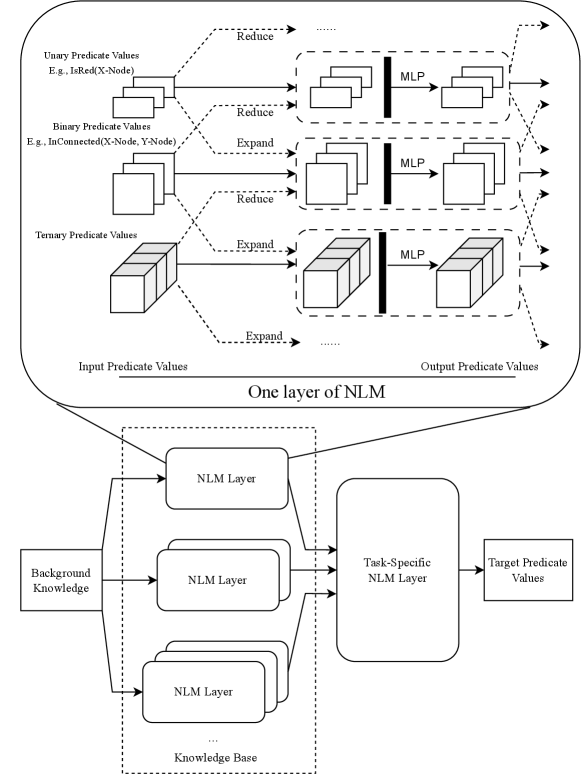 Reduce
......
Unary Predicate Values
E.g., IsRed(X-Node)
MLP
Reduce
Binary Predicate Values
E.g., InConnected(X-Node, Y-Node)
Expand
MLP
Reduce
Ternary Predicate Values
Expand
MLP
Expand
......
Input Predicate Values
Output Predicate Values
One layer of NLM

NLM Layer
Background Knowledge
NLM Layer
Task-Specific NLM Layer
Target Predicate Values
NLM Layer
...
Knowledge Base