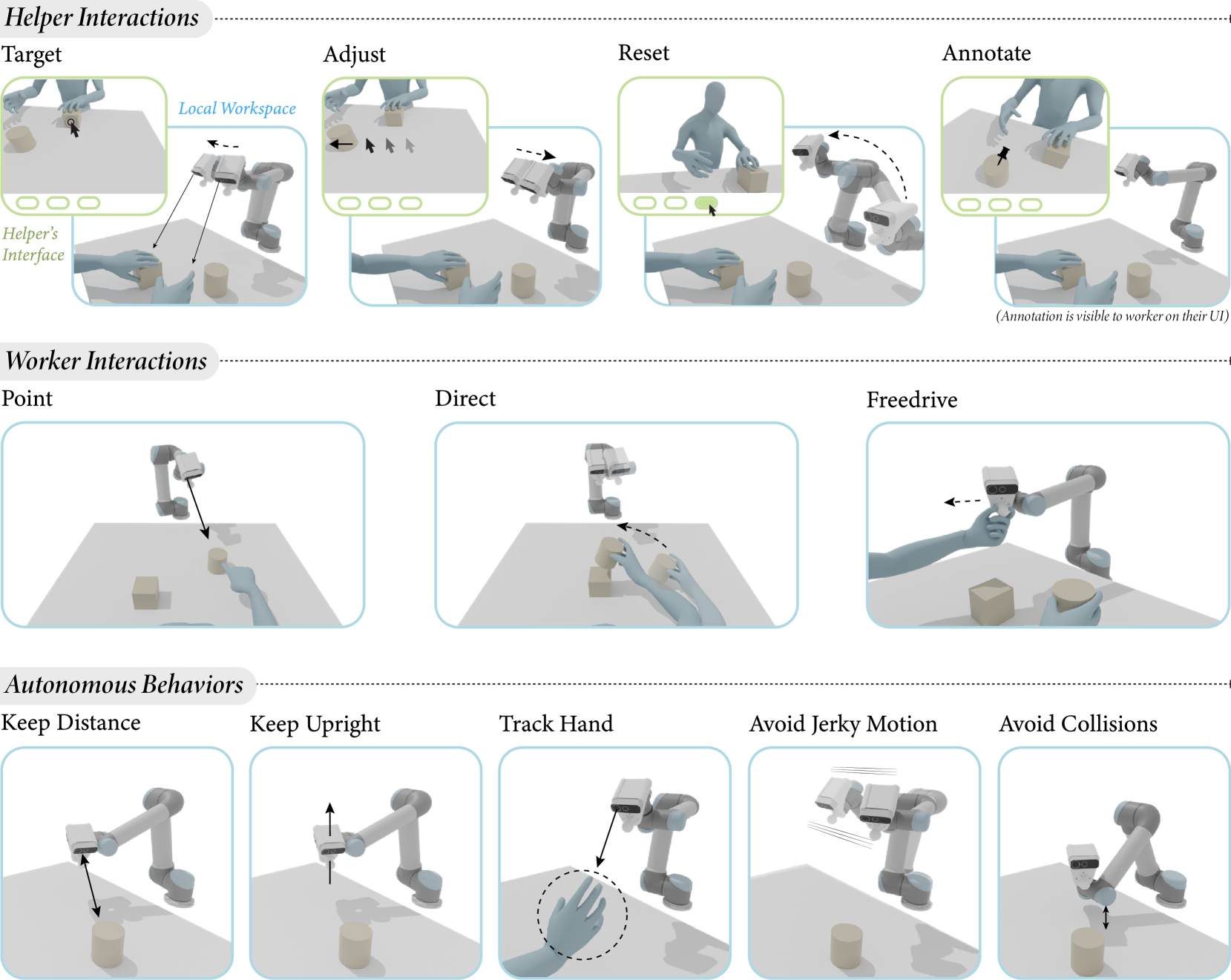 Helper Interactions

Target

Local Workspace

Helper's Interface

Adjust

Reset

Annotate

(Annotation is visible to worker on their UI)

Worker Interactions

Point

Direct

Freedrive

Autonomous Behaviors

Keep Distance

Keep Upright

Track Hand

Avoid Jerky Motion

Avoid Collisions